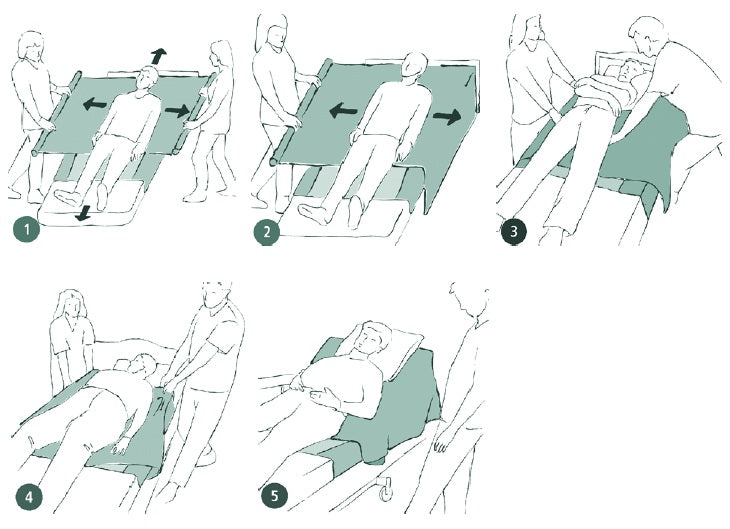 1

2

3

4

5